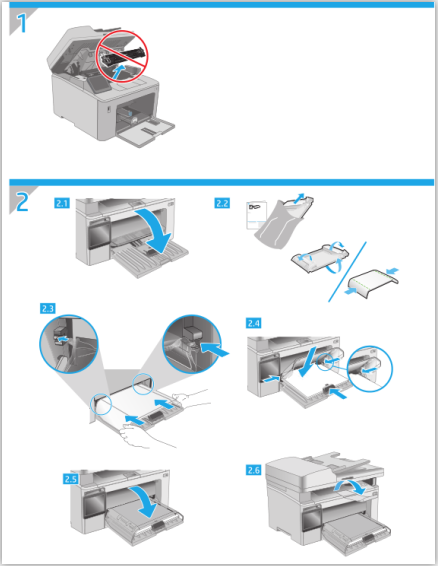 1

2

2.1

2.2

2.3

2.4

2.5

2.6